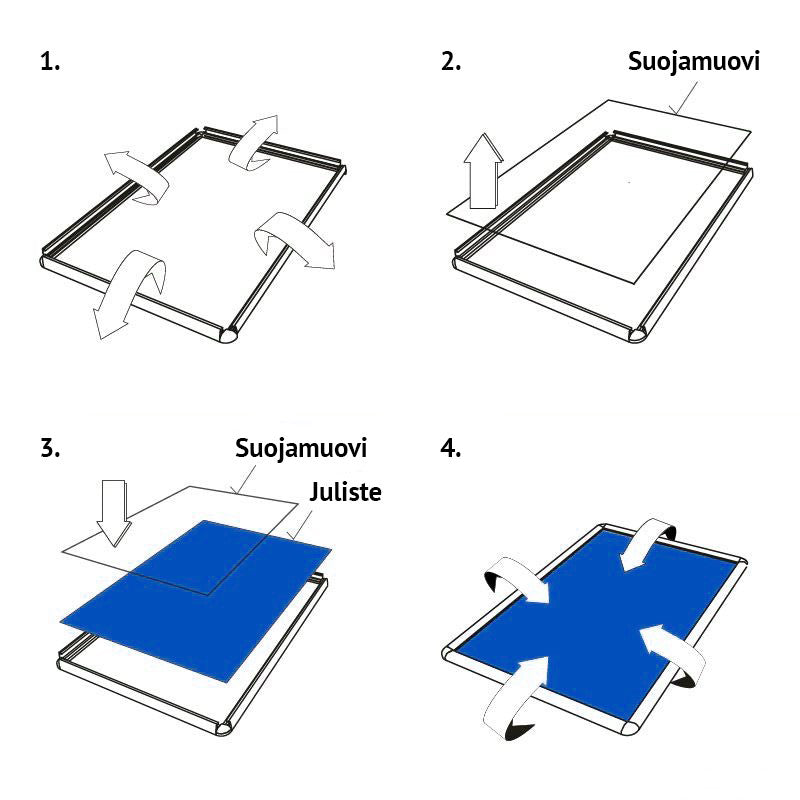 1.

2.

Suojamuovi

3.

Suojamuovi

Juliste

4.