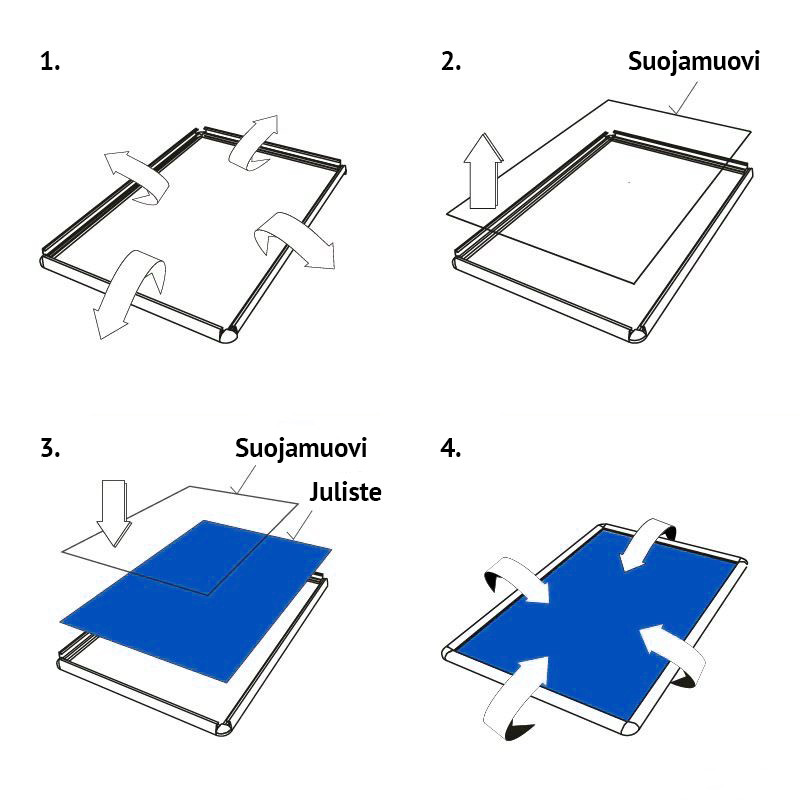 1.

2.

Suojamuovi

3.

Suojamuovi

Juliste

4.